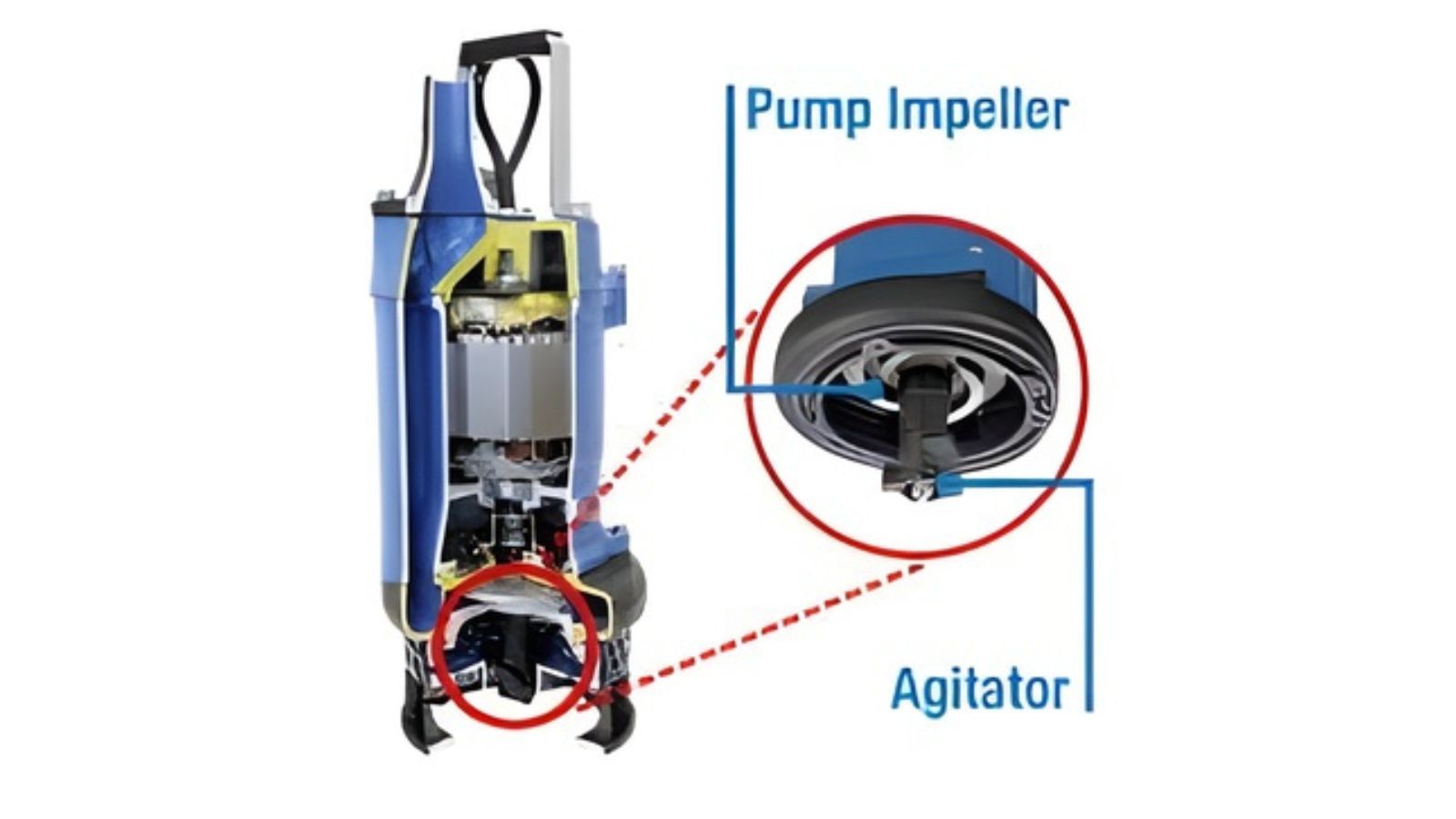 Pump Impeller

Agitator